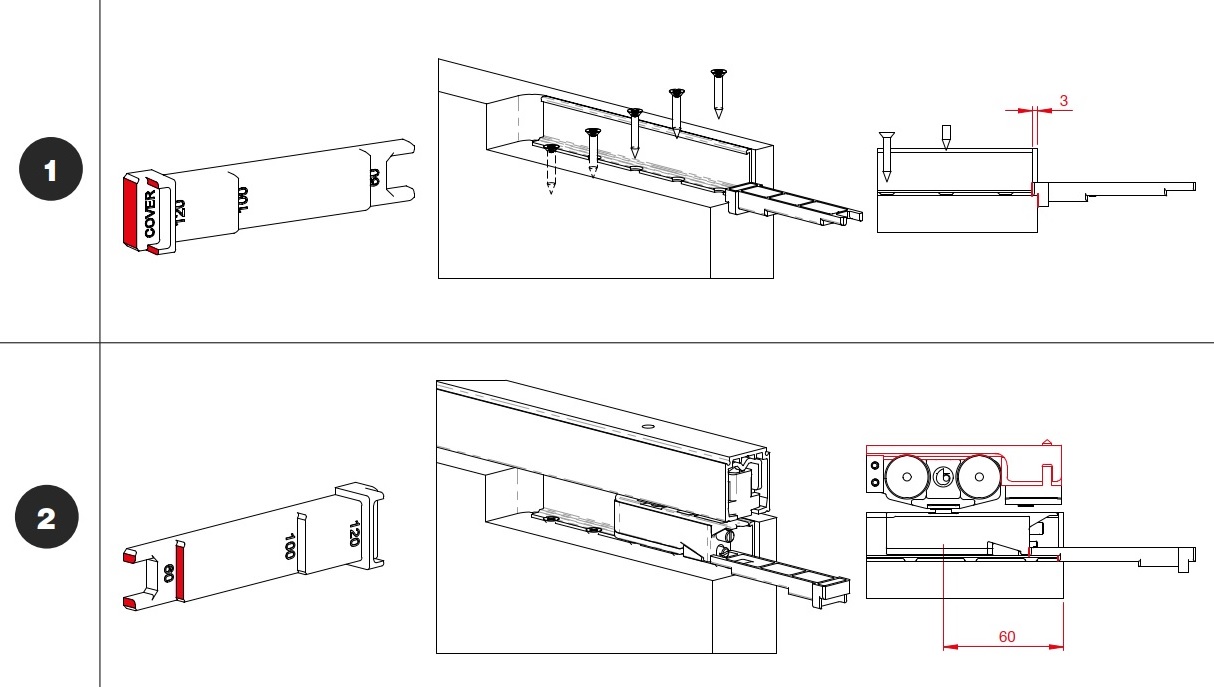 1

COVER
120
100
60

3

2

60
100
120

60